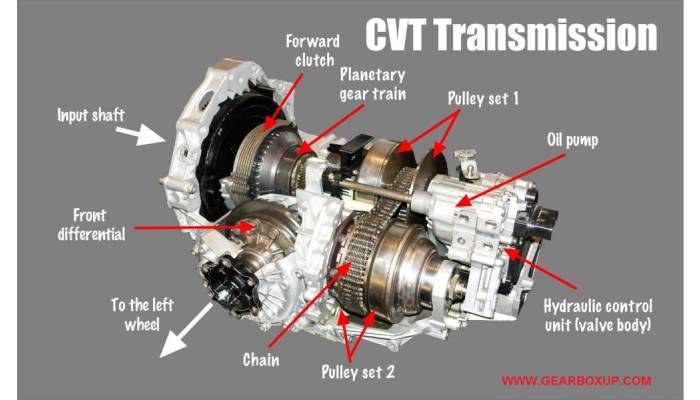 CVT Transmission

Forward clutch

Planetary gear train

Pulley set 1

Input shaft

Oil pump

Front differential

To the left wheel

Hydraulic control unit (valve body)

Chain

Pulley set 2

WWW.GEARBOXUP.COM